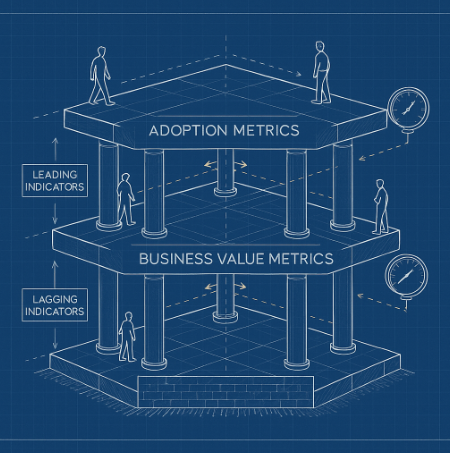 ADOPTION METRICS

LEADING INDICATORS

BUSINESS VALUE METRICS

LAGGING INDICATORS